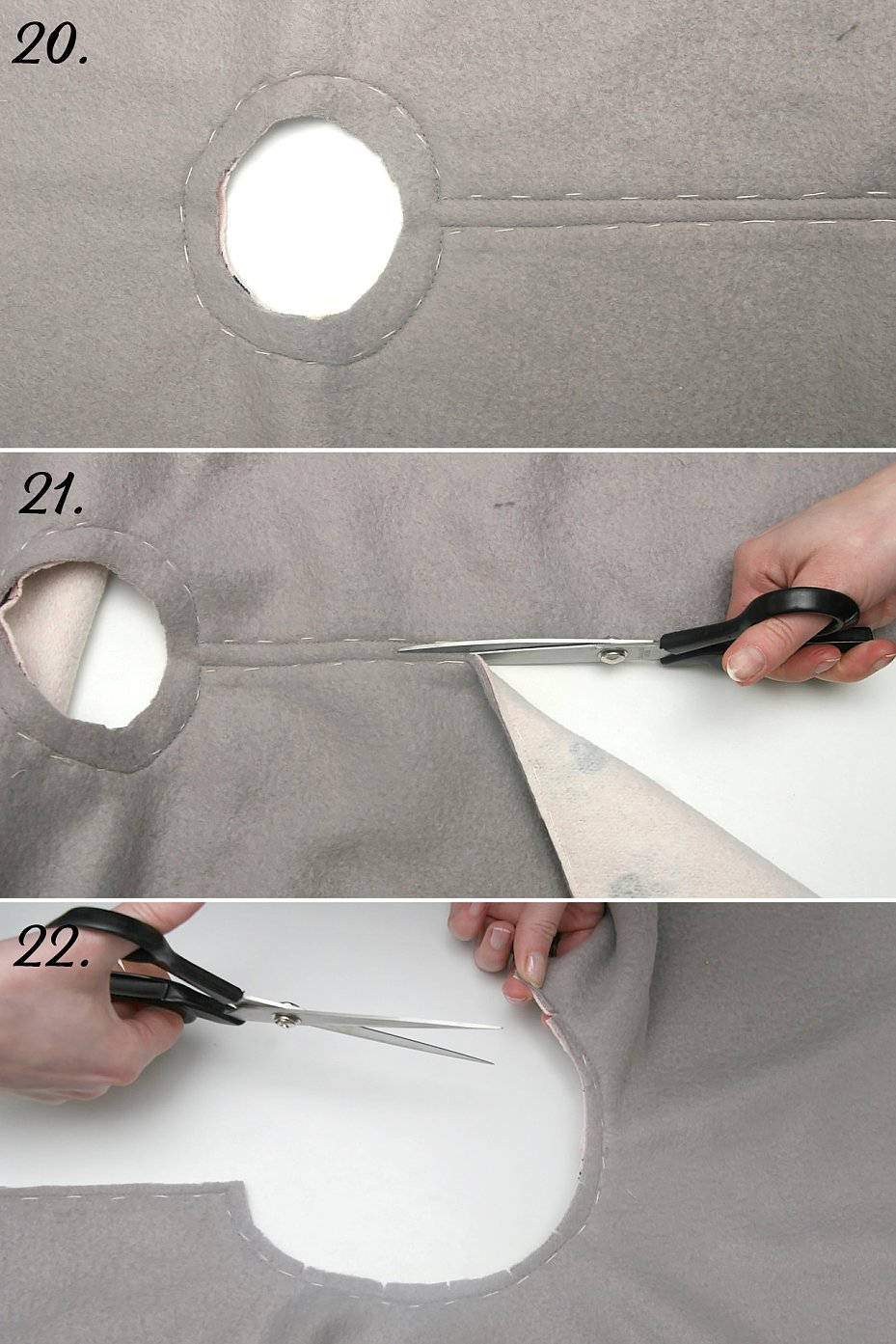 20.

21.

22.