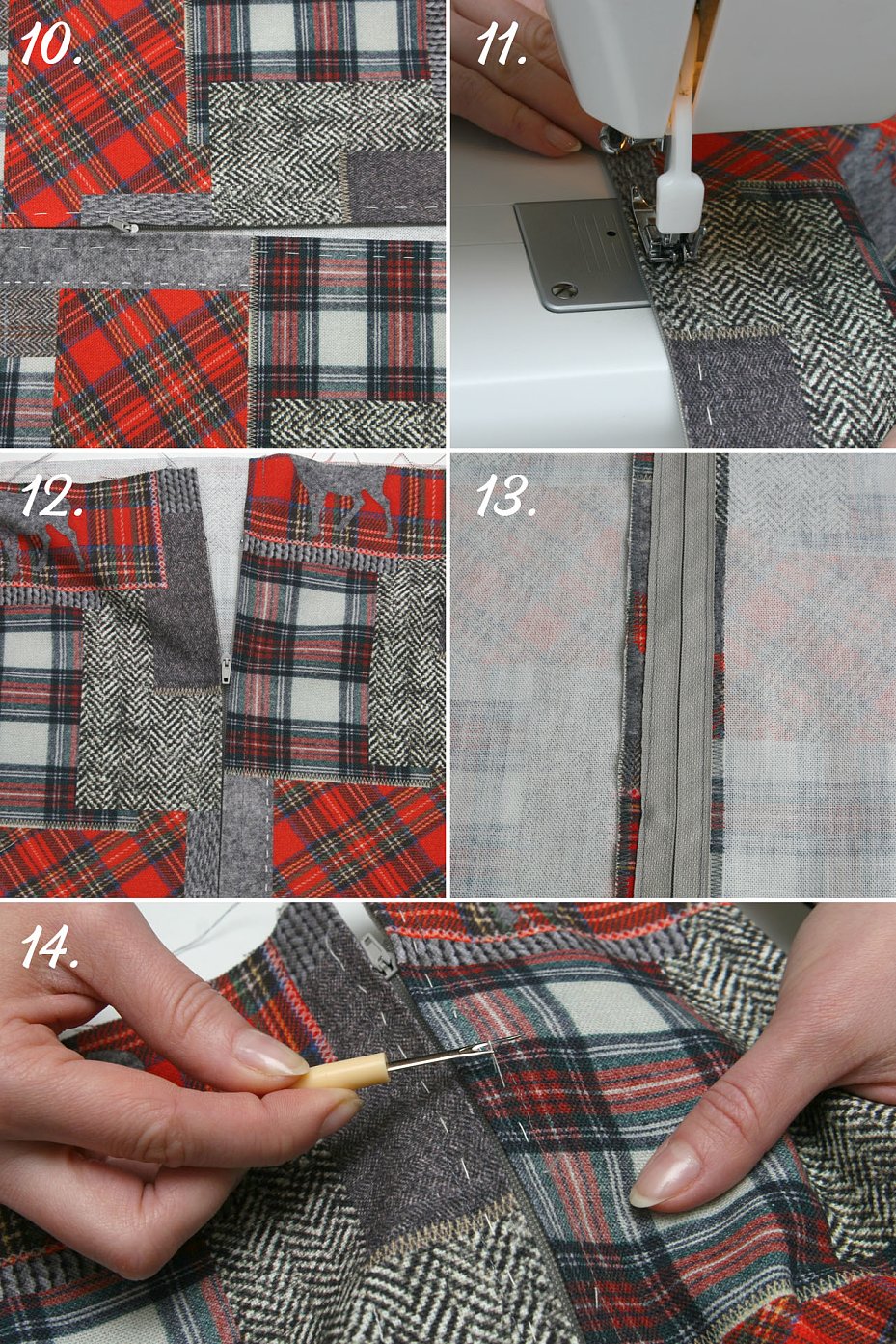 10.

11.

12.

13.

14.