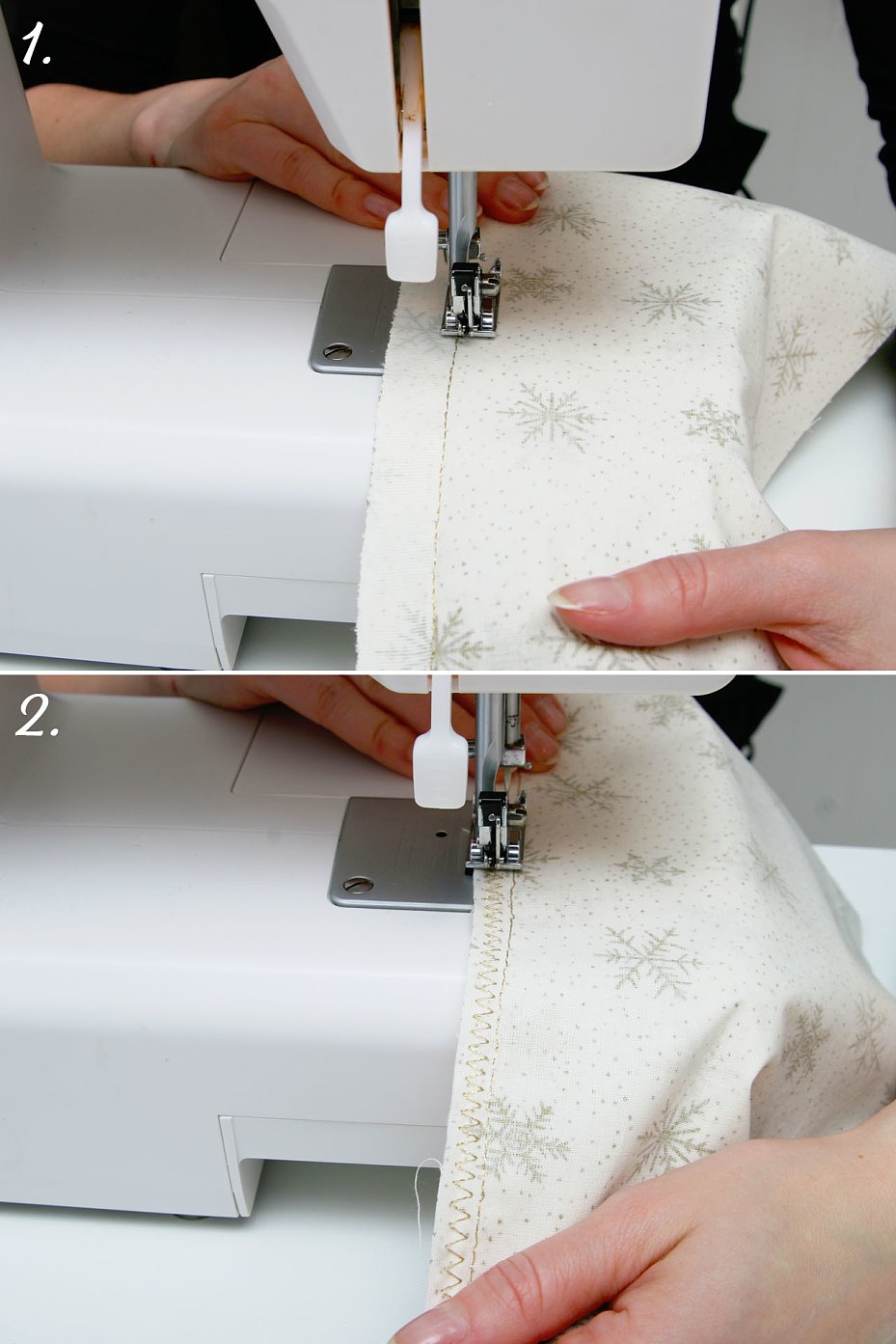 1.

2.