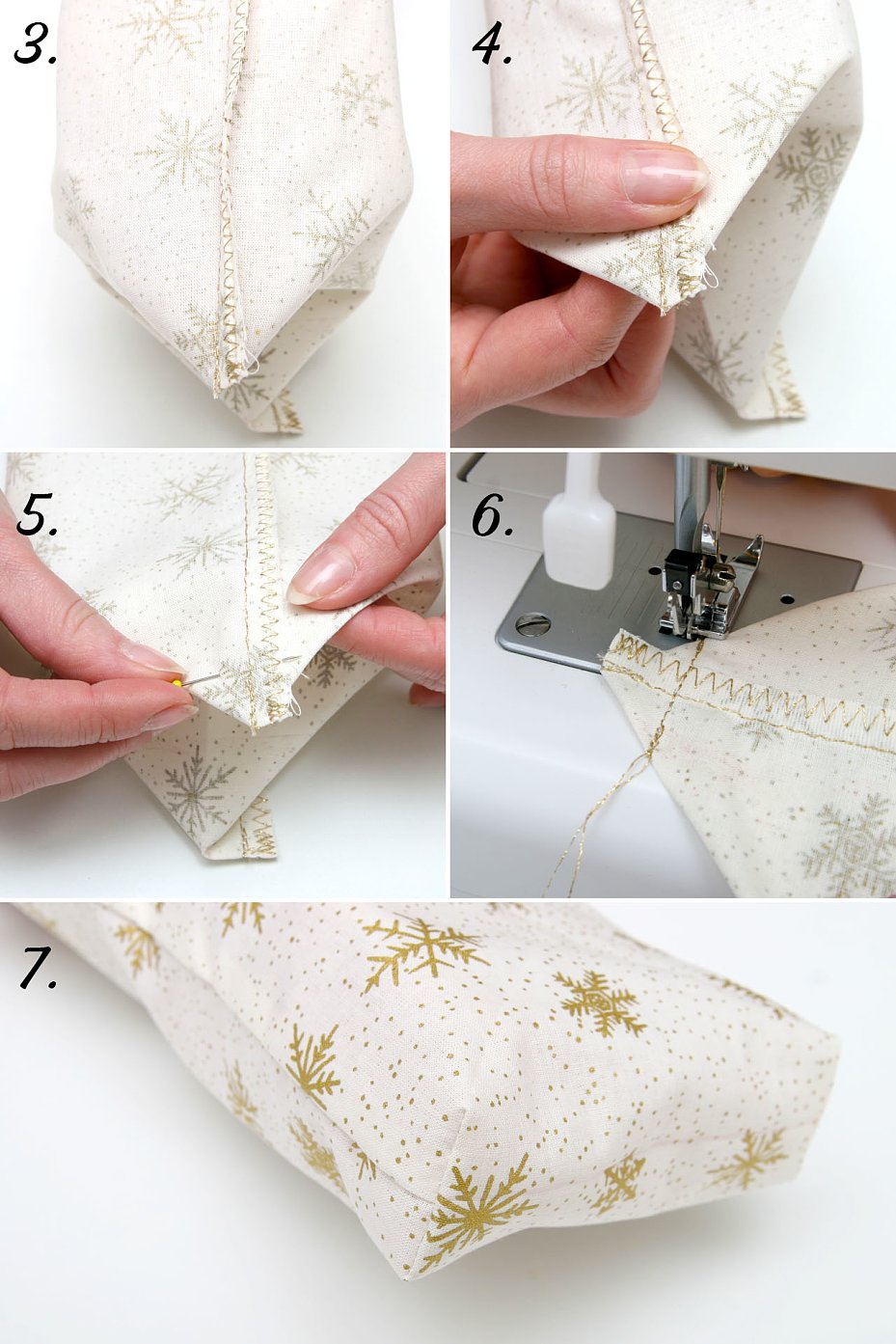 3.

4.

5.

6.

7.